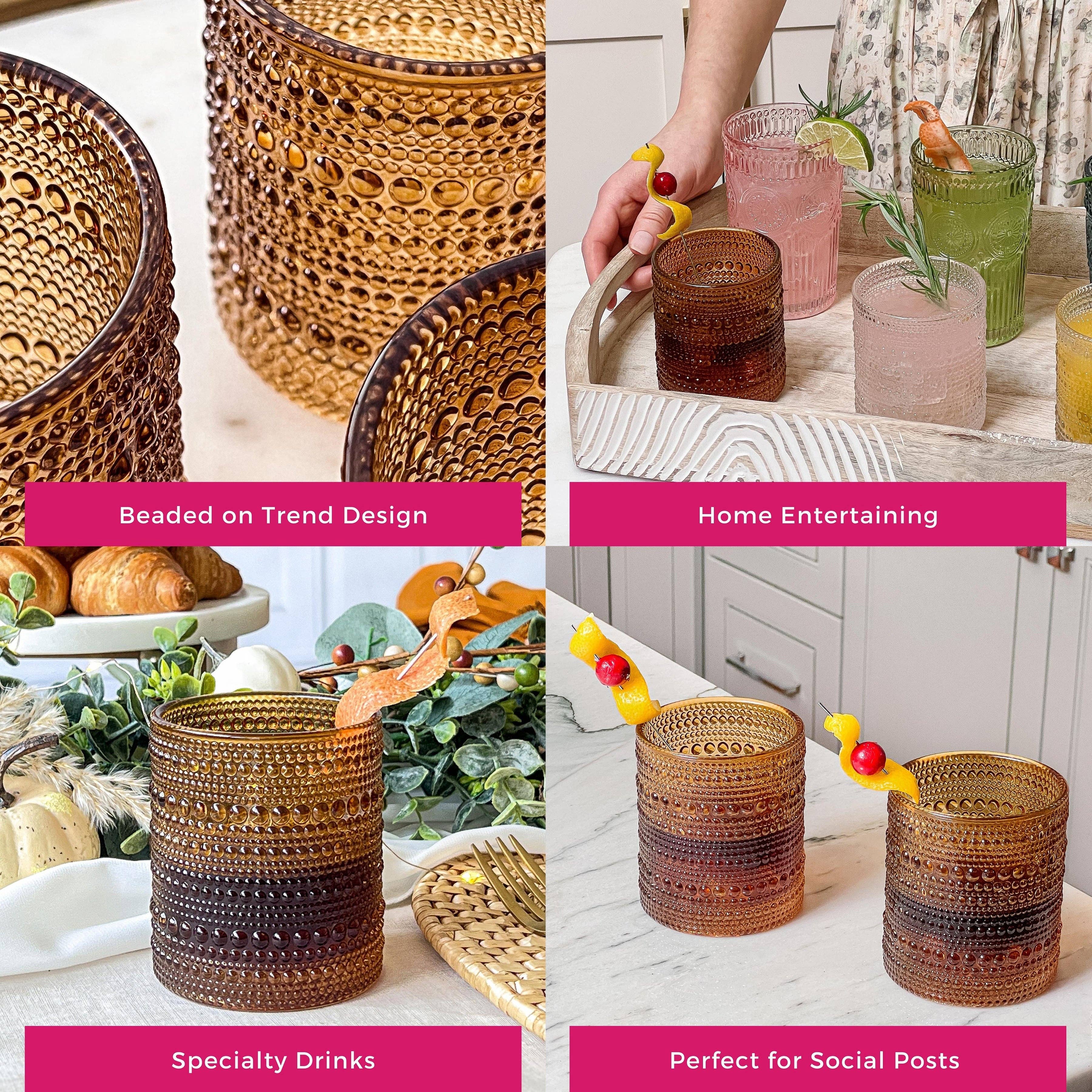 Beaded on Trend Design

Home Entertaining

Specialty Drinks

Perfect for Social Posts